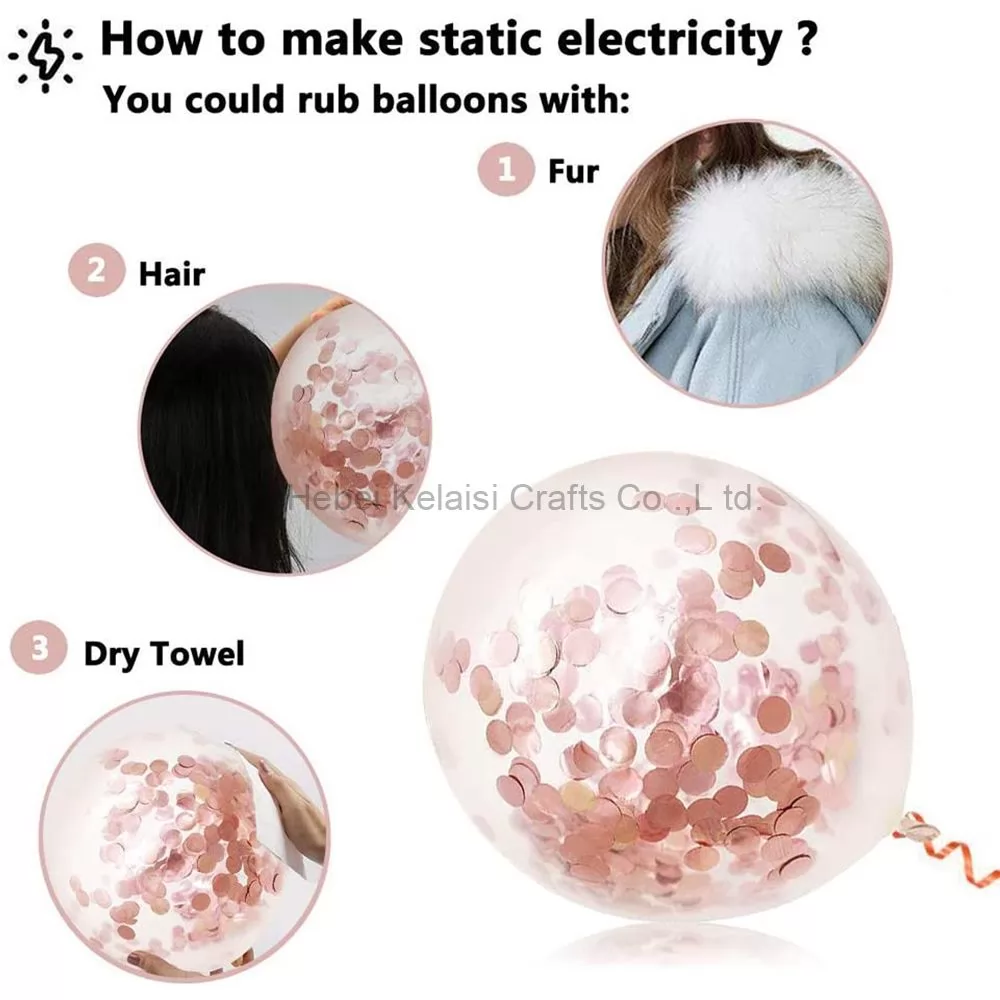 How to make static electricity ?
You could rub balloons with:

1 Fur

2 Hair

Hebei Kelaisi Crafts Co.,L td.

3 Dry Towel